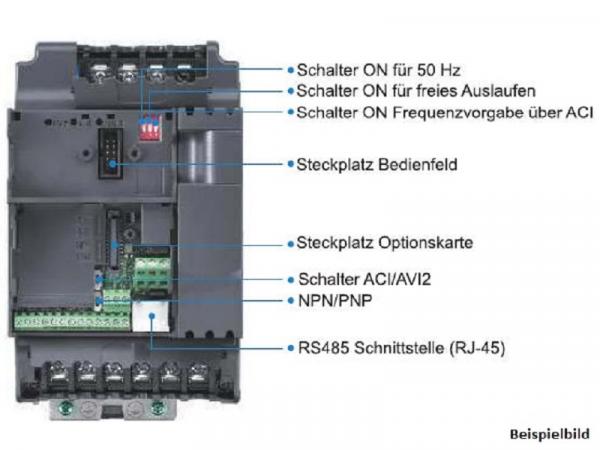 Schalter ON für 50 Hz
Schalter ON für freies Auslaufen
Schalter ON Frequenzvorgabe über ACI
Steckplatz Bedienfeld
Steckplatz Optionskarte
Schalter ACI/AVI2
NPN/PNP
RS485 Schnittstelle (RJ-45)

Beispielbild